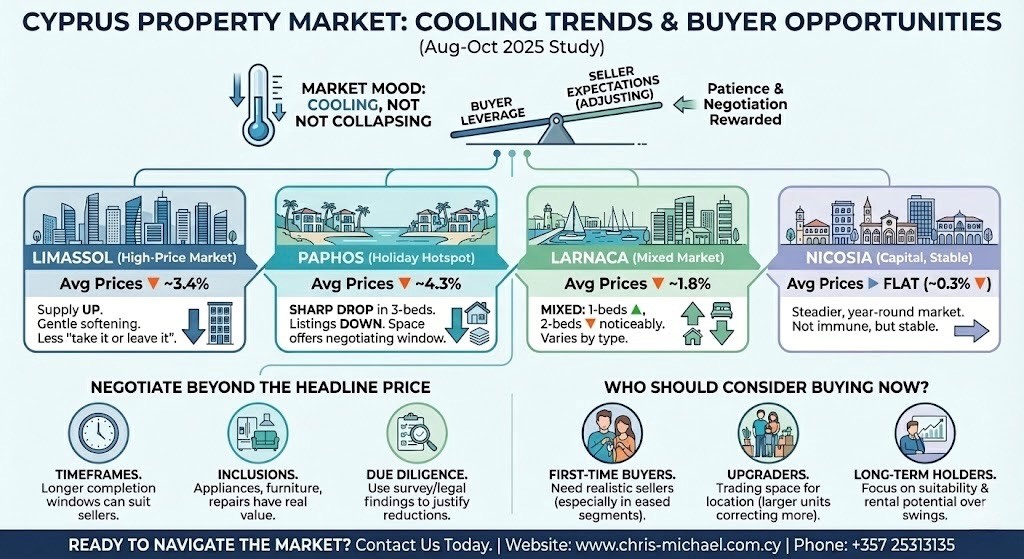 CYPRUS PROPERTY MARKET: COOLING TRENDS & BUYER OPPORTUNITIES
(Aug-Oct 2025 Study)

MARKET MOOD: COOLING, NOT NOT COLLAPSING

BUYER LEVERAGE
SELLER EXPECTATIONS (ADJUSTING)
Patience & Negotiation Rewarded

LIMASSOL (High-Price Market)
Avg Prices ▼ ~3.4%
Supply UP. Gentle softening. Less "take it or leave it".

PAPHOS (Holiday Hotspot)
Avg Prices ▼ ~4.3%
SHARP DROP in 3-beds. Listings DOWN. Space offers negotiating window.

LARNACA (Mixed Market)
Avg Prices ▼ ~1.8%
MIXED: 1-beds ▲, 2-beds ▼ noticeably. Varies by type.

NICOSIA (Capital, Stable)
Avg Prices ▶ FLAT (~0.3% ▼)
Steadier, year-round market. Not immune, but stable.

NEGOTIATE BEYOND THE HEADLINE PRICE

TIMEFRAMES. Longer completion windows can suit sellers.

INCLUSIONS. Appliances, furniture, repairs have real value.

DUE DILIGENCE. Use survey/legal findings to justify reductions.

WHO SHOULD CONSIDER BUYING NOW?

FIRST-TIME BUYERS. Need realistic sellers (especially in eased segments).

UPGRADERS. Trading space for location (larger units correcting more).

LONG-TERM HOLDERS. Focus on suitability & rental potential over swings.

READY TO NAVIGATE THE MARKET? Contact Us Today. | Website: www.chris-michael.com.cy | Phone: +357 25313135