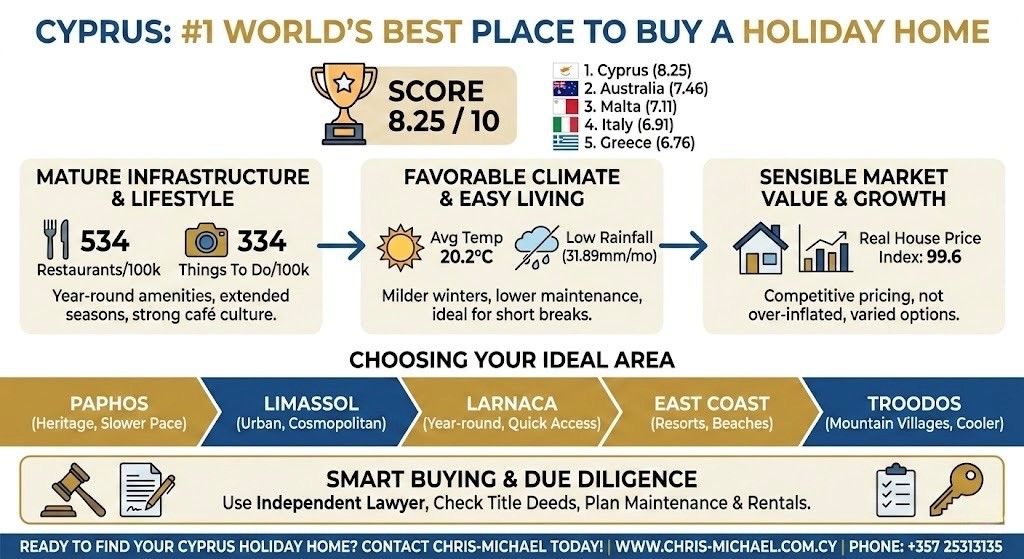 CYPRUS: #1 WORLD'S BEST PLACE TO BUY A HOLIDAY HOME

SCORE
8.25 / 10

1. Cyprus (8.25)
2. Australia (7.46)
3. Malta (7.11)
4. Italy (6.91)
5. Greece (6.76)

MATURE INFRASTRUCTURE & LIFESTYLE

534
Restaurants/100k

334
Things To Do/100k

Year-round amenities, extended seasons, strong café culture.

FAVORABLE CLIMATE & EASY LIVING

Avg Temp
20.2°C

Low Rainfall
(31.89mm/mo)

Milder winters, lower maintenance, ideal for short breaks.

SENSIBLE MARKET VALUE & GROWTH

Real House Price Index: 99.6

Competitive pricing, not over-inflated, varied options.

CHOOSING YOUR IDEAL AREA

PAPHOS
(Heritage, Slower Pace)

LIMASSOL
(Urban, Cosmopolitan)

LARNACA
(Year-round, Quick Access)

EAST COAST
(Resorts, Beaches)

TROODOS
(Mountain Villages, Cooler)

SMART BUYING & DUE DILIGENCE
Use Independent Lawyer, Check Title Deeds, Plan Maintenance & Rentals.

READY TO FIND YOUR CYPRUS HOLIDAY HOME? CONTACT CHRIS-MICHAEL TODAY! | WWW.CHRIS-MICHAEL.COM.CY | PHONE: +357 25313135